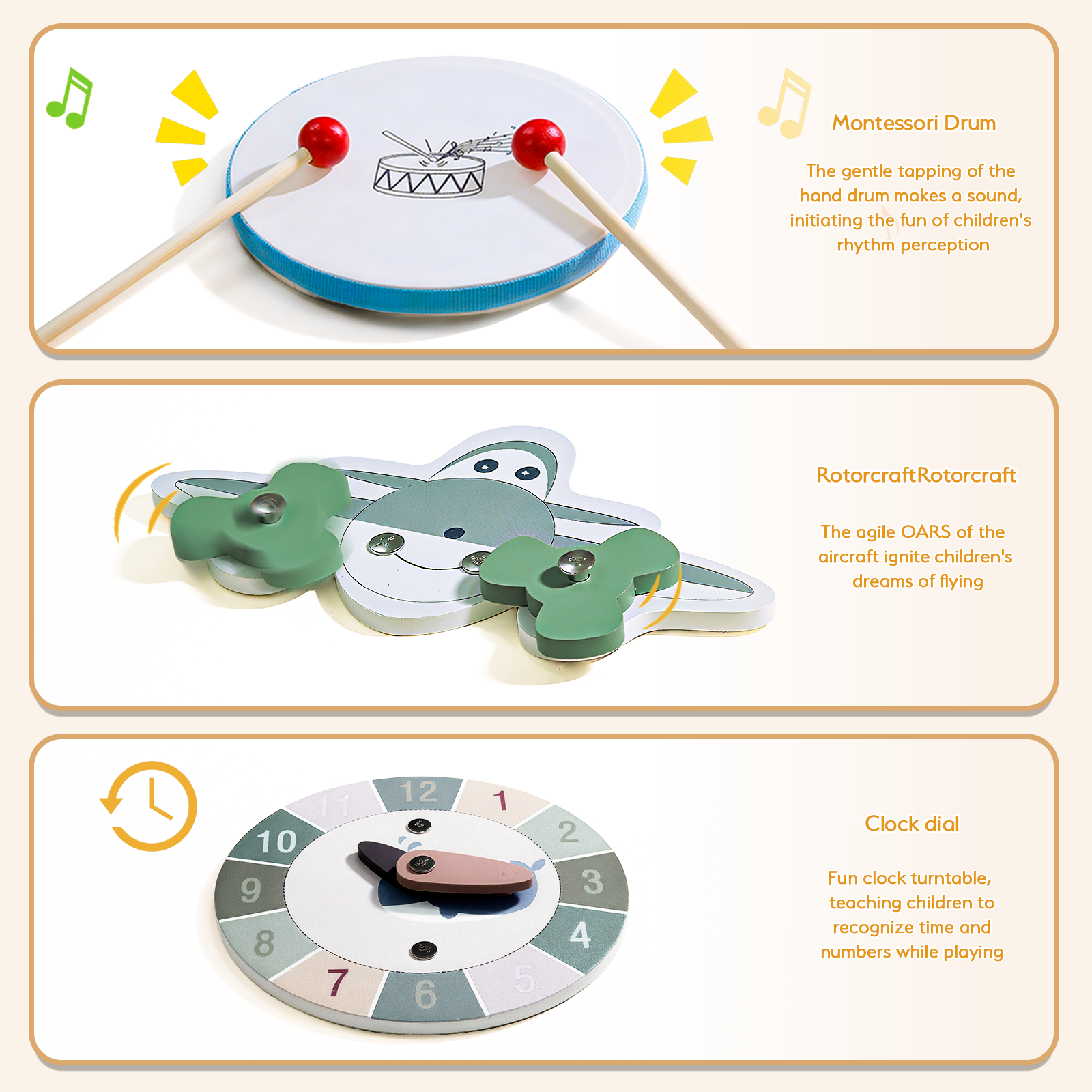 Montessori Drum

The gentle tapping of the hand drum makes a sound, initiating the fun of children's rhythm perception

RotorcraftRotorcraft

The agile OARS of the aircraft ignite children's dreams of flying

12
1
2
3
4
5
6
7
8
9
10
11

Clock dial

Fun clock turntable, teaching children to recognize time and numbers while playing